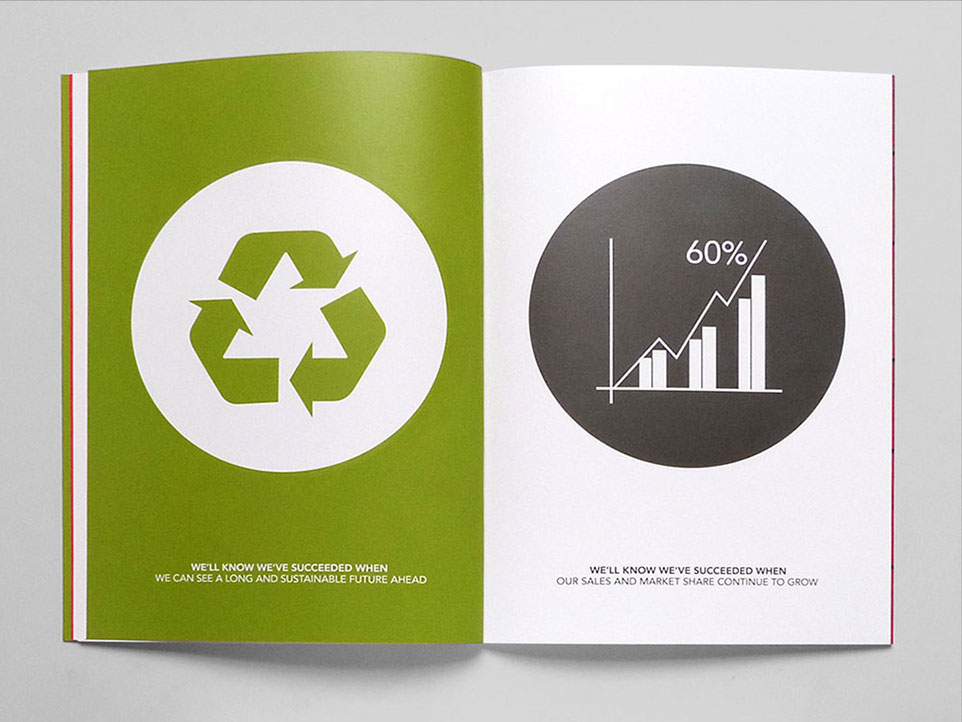 WE'LL KNOW WE'VE SUCCEEDED WHEN
WE CAN SEE A LONG AND SUSTAINABLE FUTURE AHEAD

60%

WE'LL KNOW WE'VE SUCCEEDED WHEN
OUR SALES AND MARKET SHARE CONTINUE TO GROW